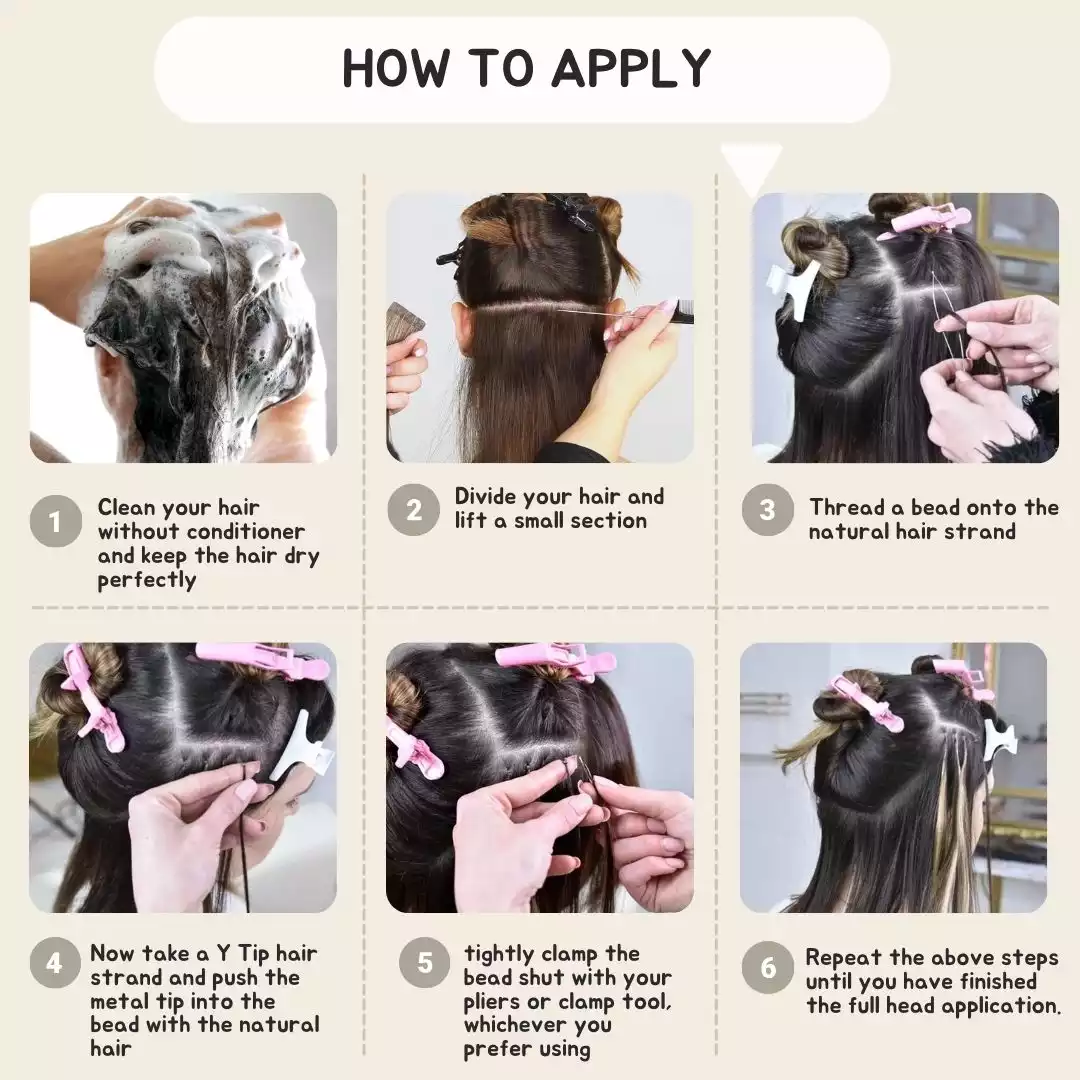 HOW TO APPLY

1 Clean your hair without conditioner and keep the hair dry perfectly

2 Divide your hair and lift a small section

3 Thread a bead onto the natural hair strand

4 Now take a Y Tip hair strand and push the metal tip into the bead with the natural hair

5 tightly clamp the bead shut with your pliers or clamp tool, whichever you prefer using

6 Repeat the above steps until you have finished the full head application.